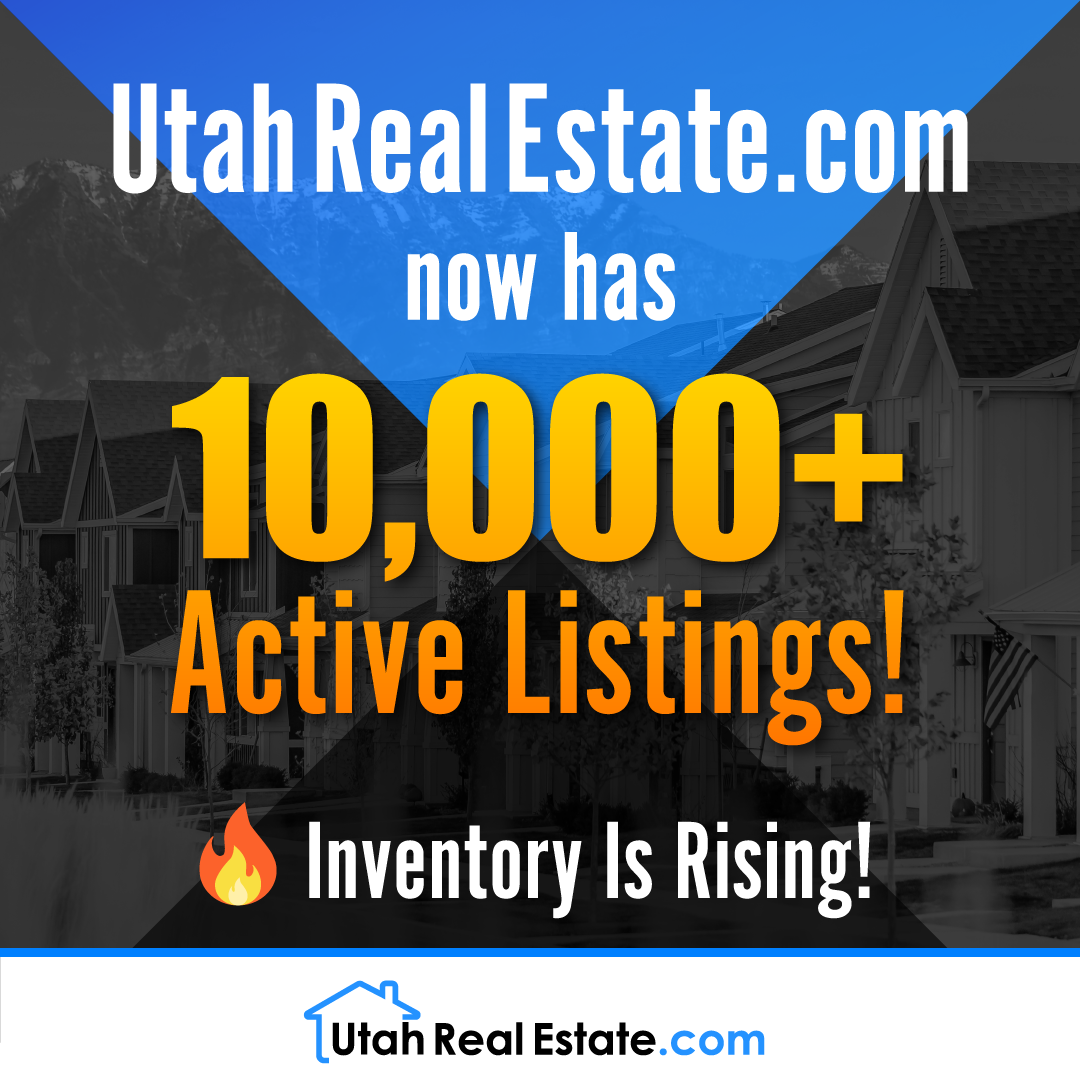 Utah Real Estate.com now has

10,000+ Active Listings!

🔥 Inventory Is Rising!

Utah Real Estate.com